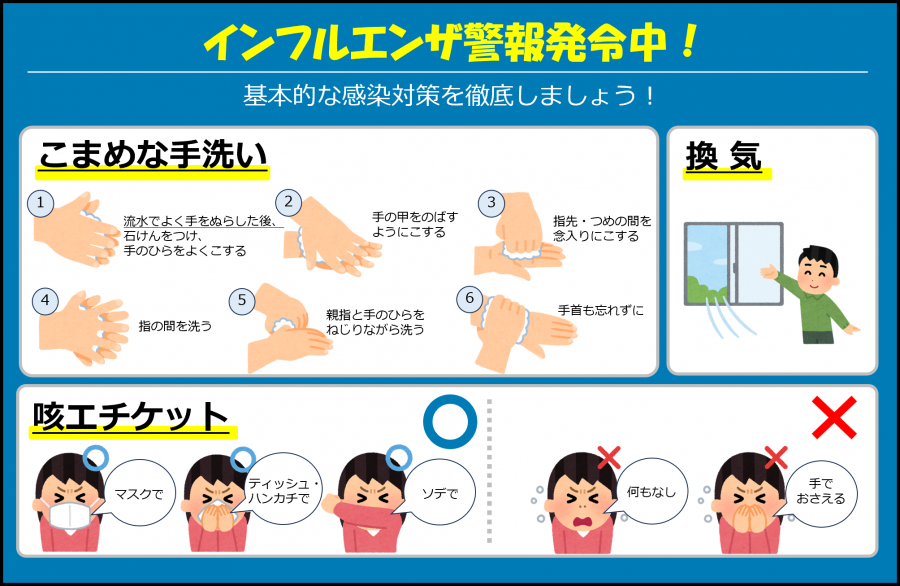 インフルエンザ警報発令中！

基本的な感染対策を徹底しましょう！

こまめな手洗い

1 流水でよく手をぬらした後、石けんをつけ、手のひらをよくこする

2 手の甲をのばすようにこする

3 指先・つめの間を念入りにこする

4 指の間を洗う

5 親指と手のひらをねじりながら洗う

6 手首も忘れずに

換 気

咳エチケット

マスクで

ティッシュ・ハンカチで

ソデで

何もなし

手でおさえる