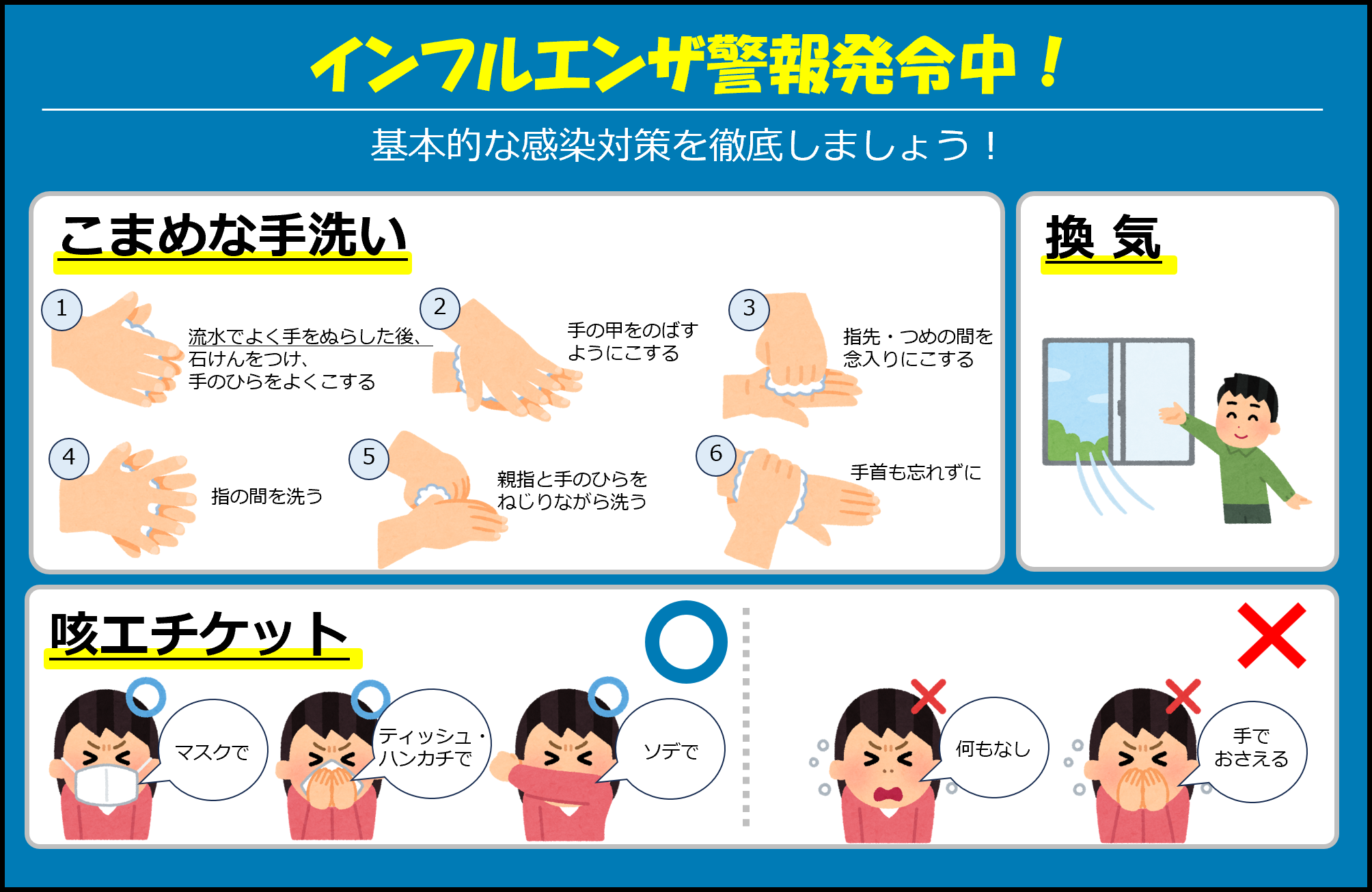 インフルエンザ警報発令中！

基本的な感染対策を徹底しましょう！

こまめな手洗い

1 流水でよく手をぬらした後、石けんをつけ、手のひらをよくこする

2 手の甲をのばすようにこする

3 指先・つめの間を念入りにこする

4 指の間を洗う

5 親指と手のひらをねじりながら洗う

6 手首も忘れずに

換 気

咳エチケット

マスクで

ティッシュ・ハンカチで

ソデで

何もなし

手でおさえる